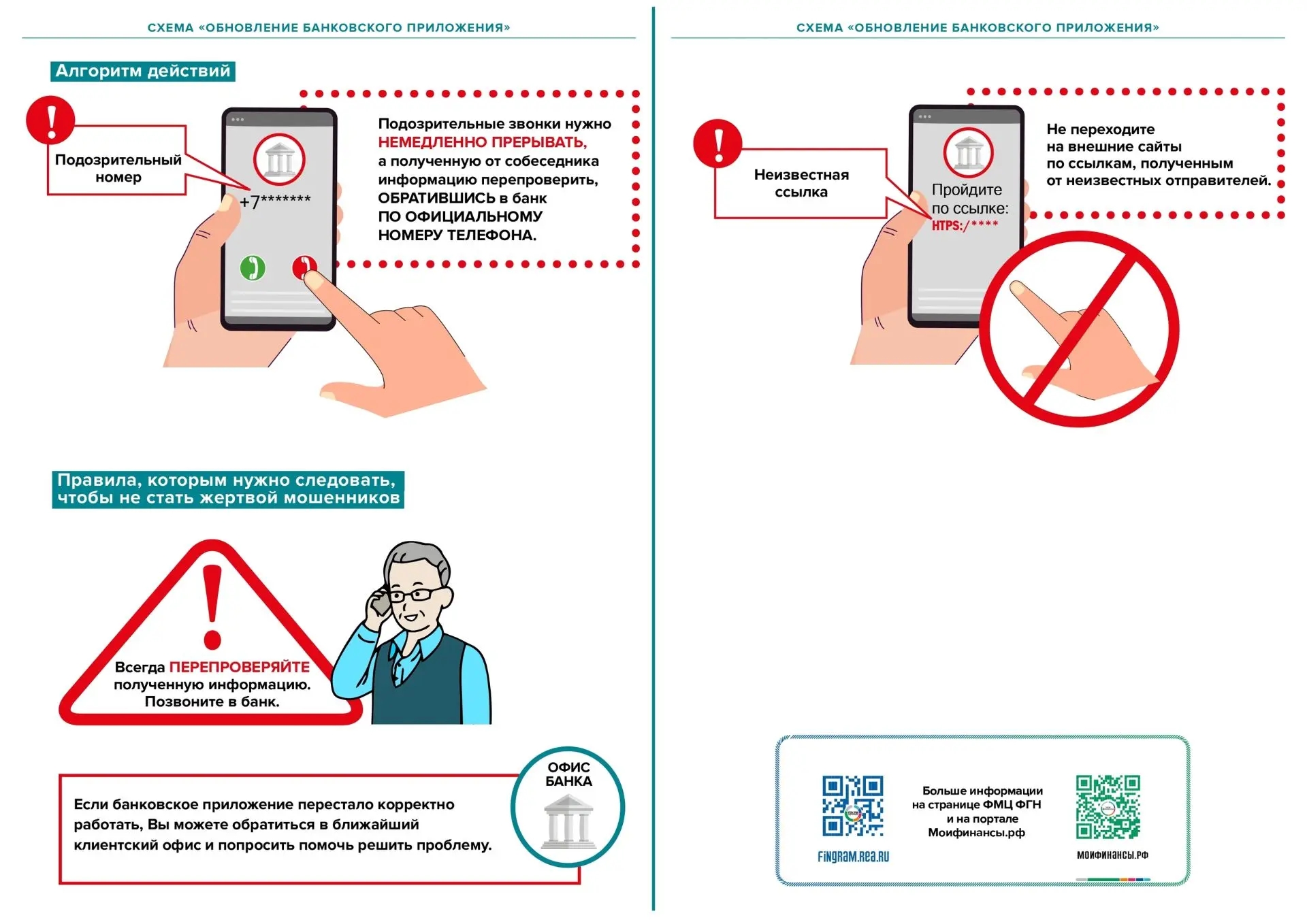 СХЕМА «ОБНОВЛЕНИЕ БАНКОВСКОГО ПРИЛОЖЕНИЯ»

Алгоритм действий

Подозрительный номер

+7*******

Подозрительные звонки нужно НЕМЕДЛЕННО ПРЕРЫВАТЬ, а полученную от собеседника информацию перепроверить, ОБРАТИВШИСЬ в банк ПО ОФИЦИАЛЬНОМУ НОМЕРУ ТЕЛЕФОНА.

Правила, которым нужно следовать, чтобы не стать жертвой мошенников

Всегда ПЕРЕПРОВЕРЯЙТЕ полученную информацию. Позвоните в банк.

ОФИС БАНКА

Если банковское приложение перестало корректно работать, Вы можете обратиться в ближайший клиентский офис и попросить помочь решить проблему.

СХЕМА «ОБНОВЛЕНИЕ БАНКОВСКОГО ПРИЛОЖЕНИЯ»

Неизвестная ссылка

Пройдите по ссылке: HTPS:/****

Не переходите на внешние сайты по ссылкам, полученным от неизвестных отправителей.

FINGRAM.REA.RU

Больше информации на странице ФМЦ ФГН и на портале Моифинансы.рф

МОИФИНАНСЫ.РФ